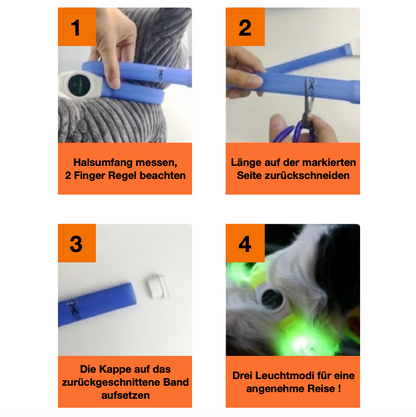 1

Halsumfang messen, 2 Finger Regel beachten

2

Länge auf der markierten Seite zurückschneiden

3

Die Kappe auf das zurückgeschnittene Band aufsetzen

4

Drei Leuchtmodi für eine angenehme Reise !