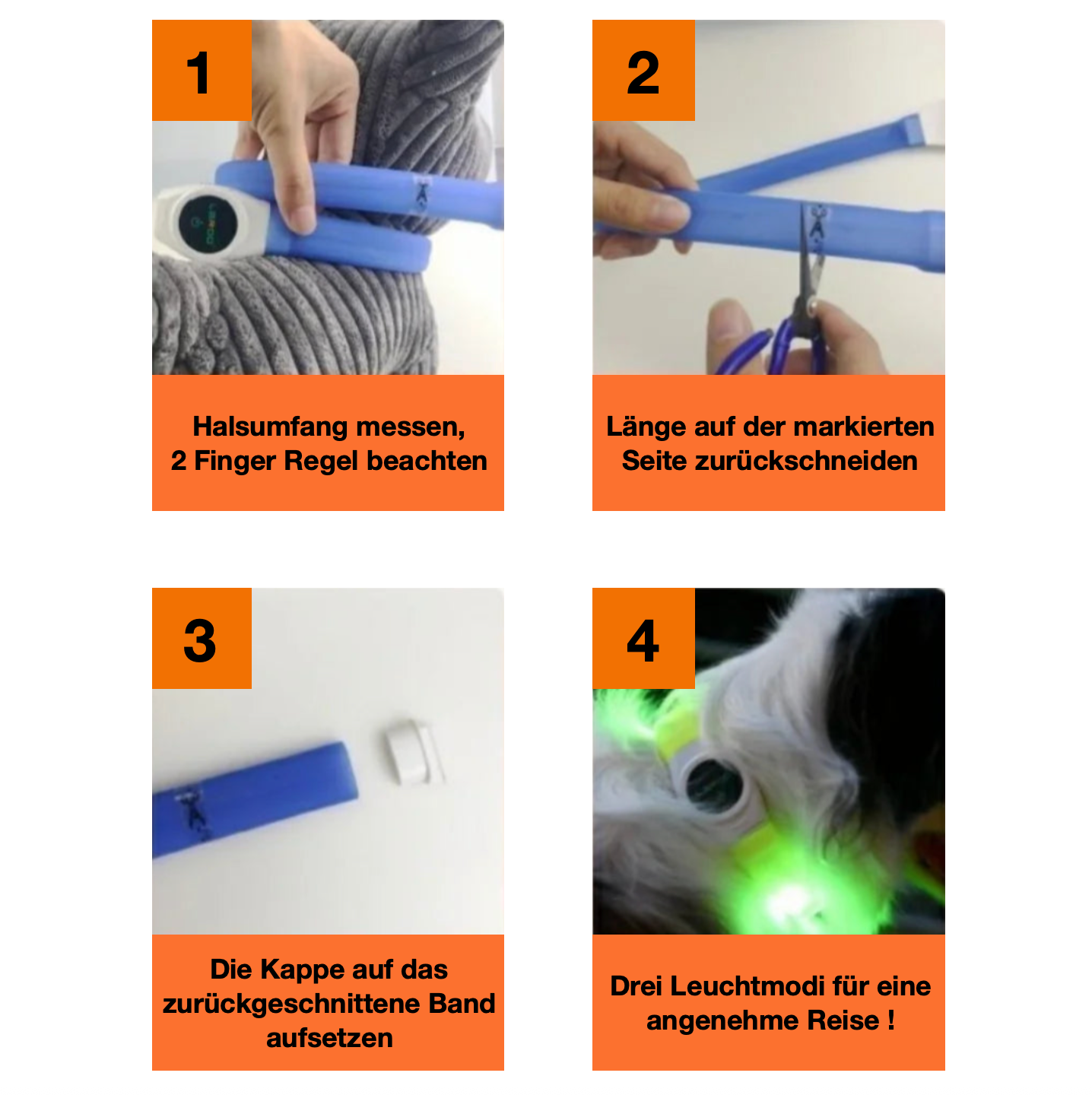 1

Halsumfang messen,
2 Finger Regel beachten

2

Länge auf der markierten Seite zurückschneiden

3

Die Kappe auf das zurückgeschnittene Band aufsetzen

4

Drei Leuchtmodi für eine angenehme Reise !