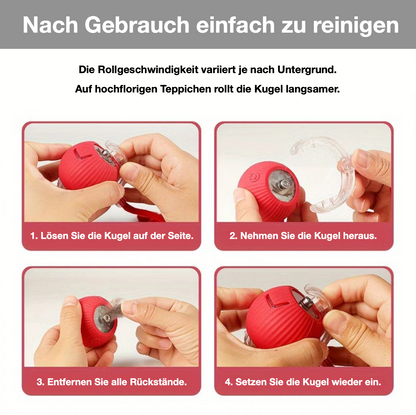 Nach Gebrauch einfach zu reinigen

Die Rollgeschwindigkeit variiert je nach Untergrund.

Auf hochflorigen Teppichen rollt die Kugel langsamer.

1. Lösen Sie die Kugel auf der Seite.

2. Nehmen Sie die Kugel heraus.

3. Entfernen Sie alle Rückstände.

4. Setzen Sie die Kugel wieder ein.