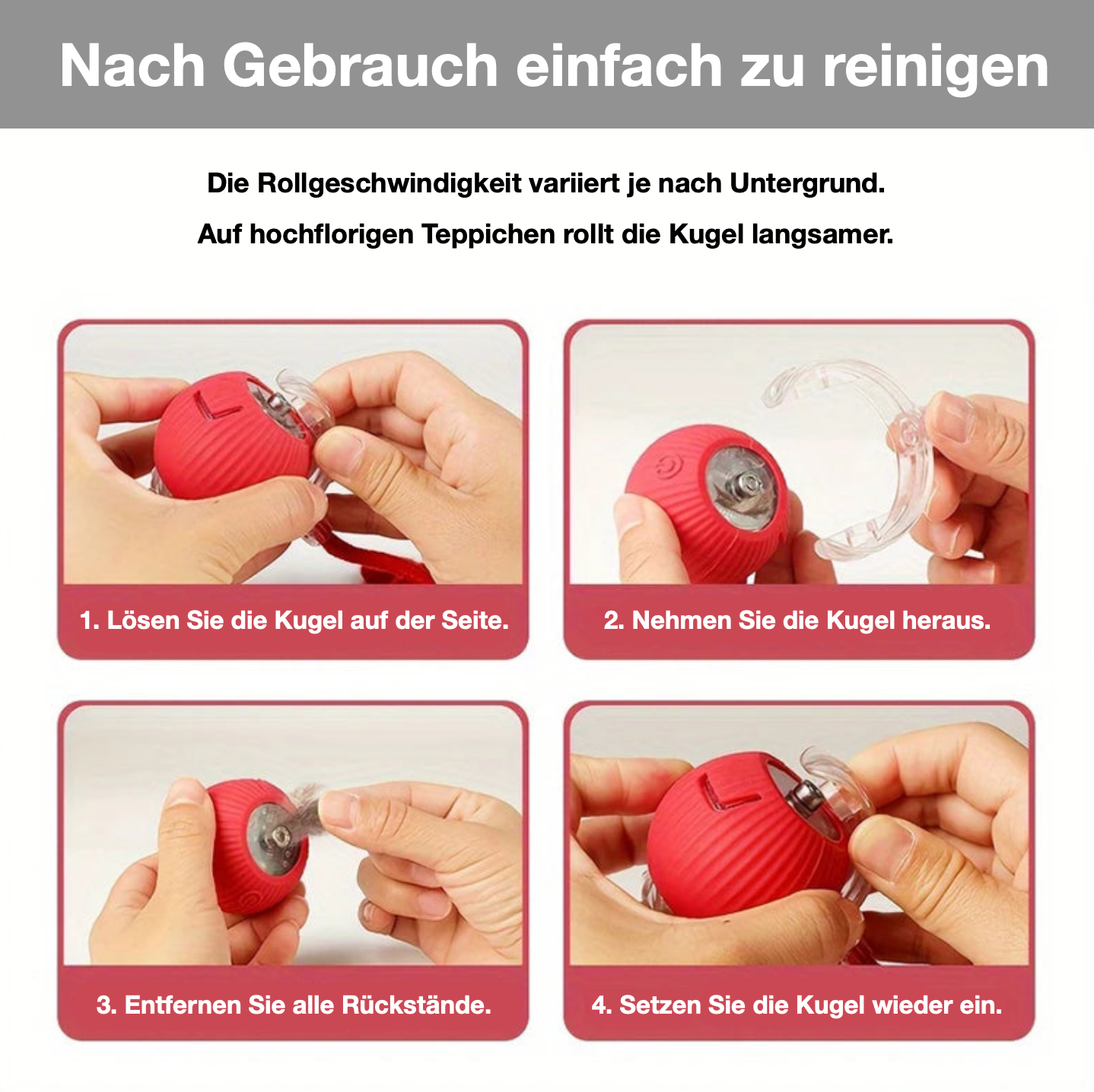 Nach Gebrauch einfach zu reinigen

Die Rollgeschwindigkeit variiert je nach Untergrund.

Auf hochflorigen Teppichen rollt die Kugel langsamer.

1. Lösen Sie die Kugel auf der Seite.

2. Nehmen Sie die Kugel heraus.

3. Entfernen Sie alle Rückstände.

4. Setzen Sie die Kugel wieder ein.